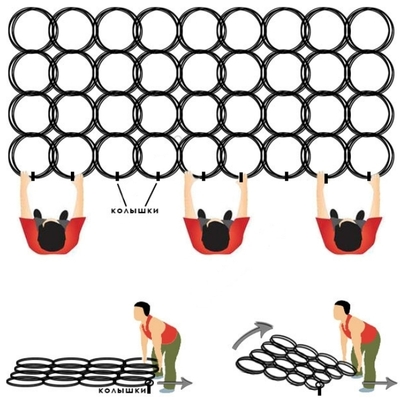 колышки

колышки